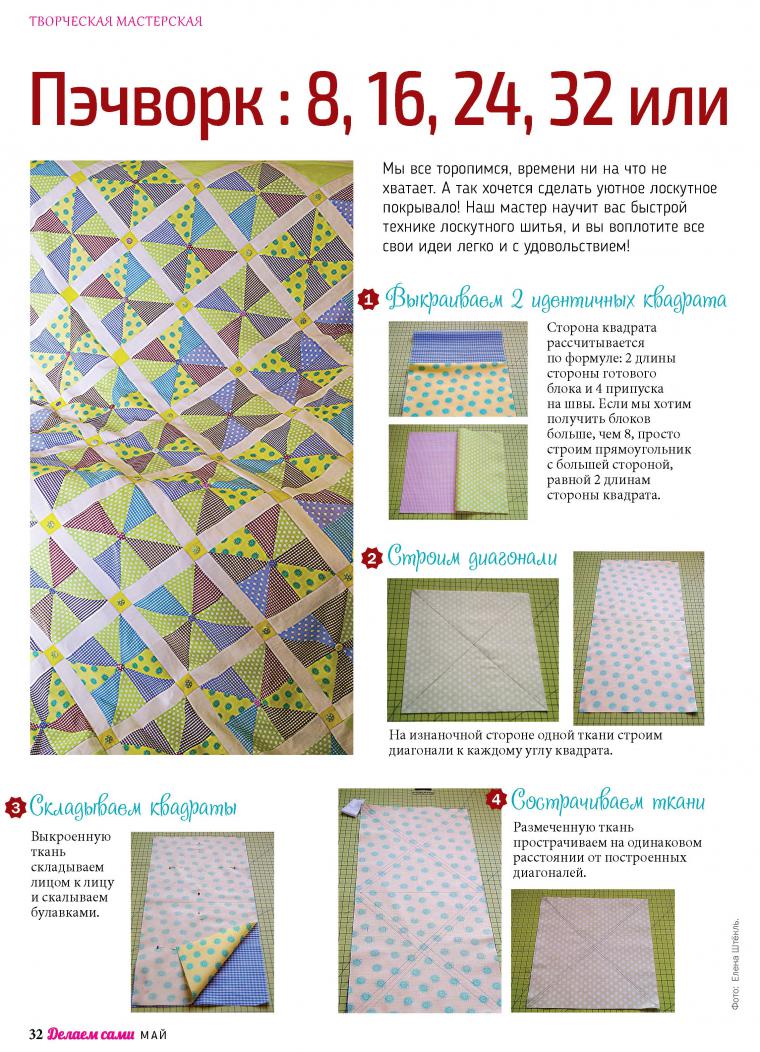 ТВОРЧЕСКАЯ МАСТЕРСКАЯ

Пэчворк : 8, 16, 24, 32 или

Мы все торопимся, времени ни на что не хватает. А так хочется сделать уютное лоскутное покрывало! Наш мастер научит вас быстрой технике лоскутного шитья, и вы воплотите все свои идеи легко и с удовольствием!

1 Выкраиваем 2 идентичных квадрата

Сторона квадрата рассчитывается по формуле: 2 длины стороны готового блока и 4 припуска на швы. Если мы хотим получить блоков больше, чем 8, просто строим прямоугольник с большей стороной, равной 2 длинам стороны квадрата.

2 Строим диагонали

На изнаночной стороне одной ткани строим диагонали к каждому углу квадрата.

3 Складываем квадраты

Выкроенную ткань складываем лицом к лицу и скалываем булавками.

4 Сострачиваем ткани

Размеченную ткань прострачиваем на одинаковом расстоянии от построенных диагоналей.

Фото: Елена Штёнль.

32 Делаем сами МАЙ