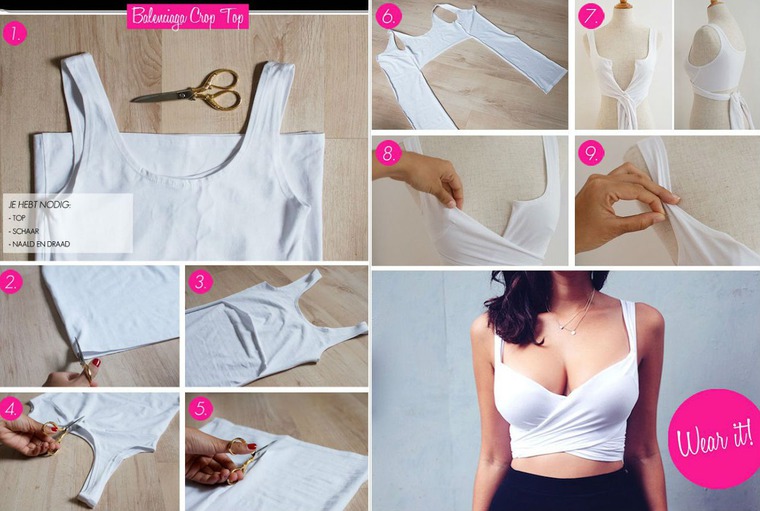 Balenciaga Crop Top

1.

JE HEBT NODIG:
- TOP
- SCHAAR
- NAALD EN DRAAD

2.

3.

4.

5.

6.

7.

8.

9.

Wear it!