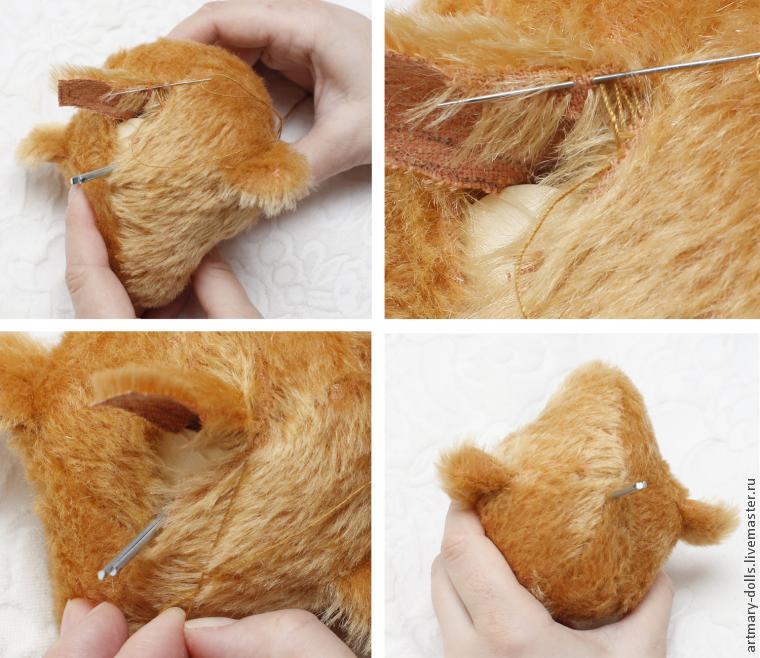 artmary-dolls.livemaster.ru