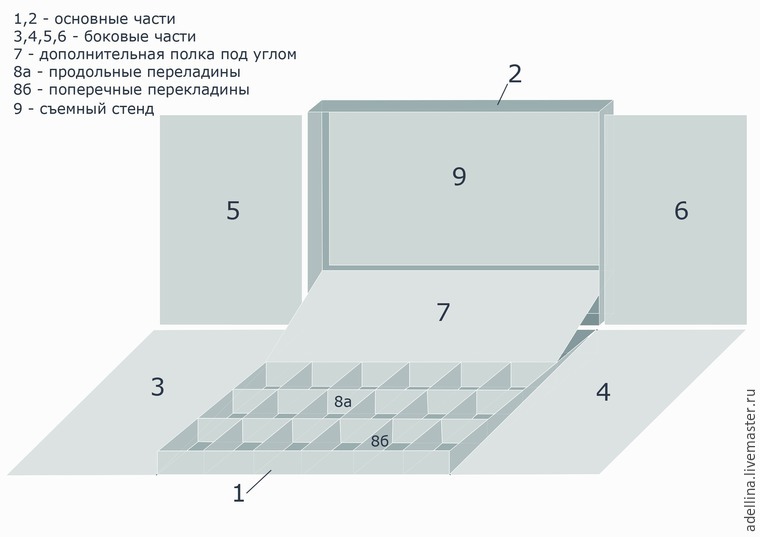 1,2 - основные части
3,4,5,6 - боковые части
7 - дополнительная полка под углом
8а - продольные переладины
8б - поперечные перекладины
9 - съемный стенд

2

9

5

6

7

3

4

8а

8б

1

adellina.livemaster.ru